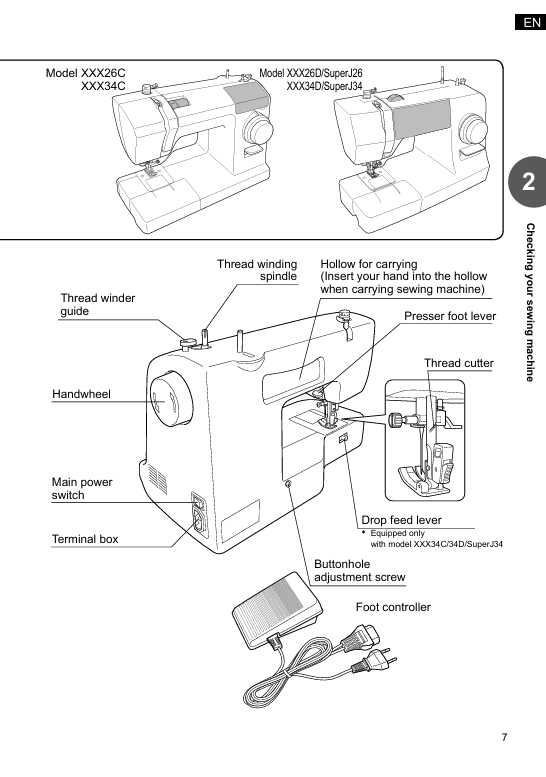 EN

Model XXX26C
XXX34C

Model XXX26D/SuperJ26
XXX34D/SuperJ34

2

Checking your sewing machine

Thread winding spindle

Hollow for carrying
(Insert your hand into the hollow when carrying sewing machine)

Thread winder guide

Presser foot lever

Thread cutter

Handwheel

Main power switch

Terminal box

Drop feed lever
* Equipped only with model XXX34C/34D/SuperJ34

Buttonhole adjustment screw

Foot controller

7